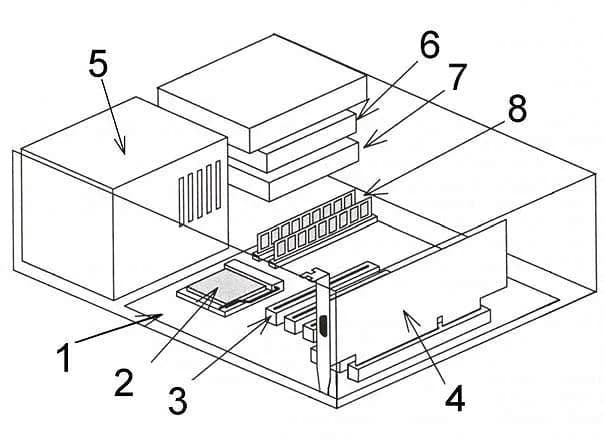 5
6
7
8
1
2
3
4